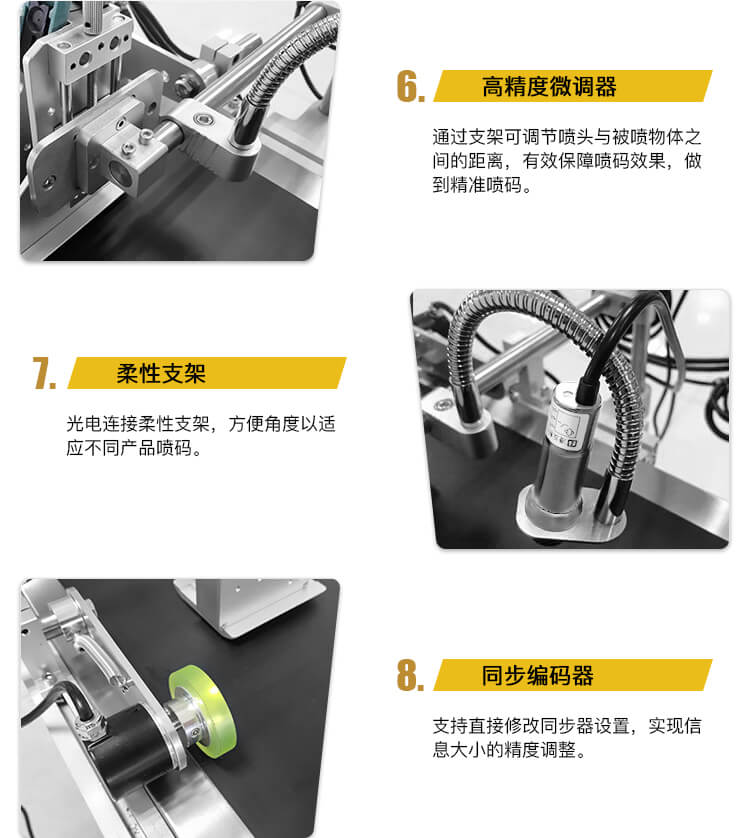 6. 高精度微调器

通过支架可调节喷头与被喷物体之间的距离，有效保障喷码效果，做到精准喷码。

7. 柔性支架

光电连接柔性支架，方便角度以适应不同产品喷码。

8. 同步编码器

支持直接修改同步器设置，实现信息大小的精度调整。